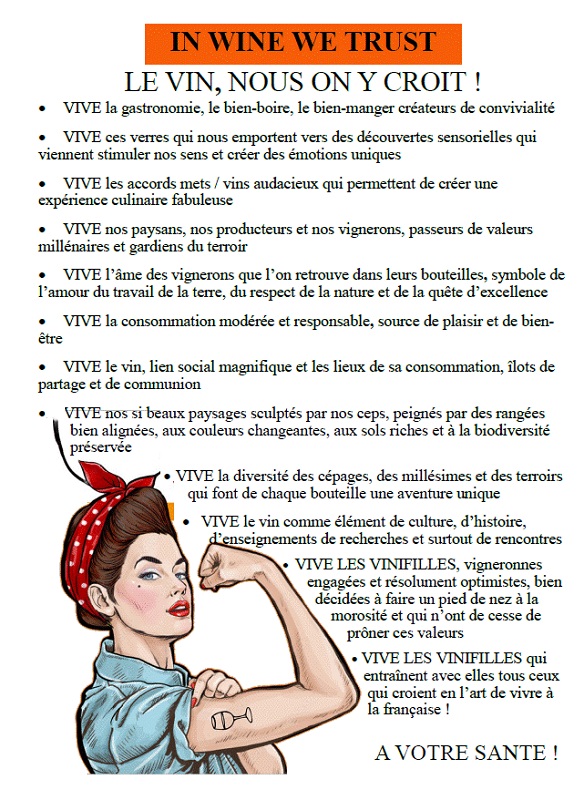 IN WINE WE TRUST

LE VIN, NOUS ON Y CROIT !

• VIVE la gastronomie, le bien-boire, le bien-manger créateurs de convivialité

• VIVE ces verres qui nous emportent vers des découvertes sensorielles qui viennent stimuler nos sens et créer des émotions uniques

• VIVE les accords mets / vins audacieux qui permettent de créer une expérience culinaire fabuleuse

• VIVE nos paysans, nos producteurs et nos vignerons, passeurs de valeurs millénaires et gardiens du terroir

• VIVE l'âme des vignerons que l'on retrouve dans leurs bouteilles, symbole de l'amour du travail de la terre, du respect de la nature et de la quête d'excellence

• VIVE la consommation modérée et responsable, source de plaisir et de bien-être

• VIVE le vin, lien social magnifique et les lieux de sa consommation, îlots de partage et de communion

• VIVE nos si beaux paysages sculptés par nos ceps, peignés par des rangées bien alignées, aux couleurs changeantes, aux sols riches et à la biodiversité préservée

• VIVE la diversité des cépages, des millésimes et des terroirs qui font de chaque bouteille une aventure unique

• VIVE le vin comme élément de culture, d'histoire, d'enseignements de recherches et surtout de rencontres

• VIVE LES VINIFILLES, vigneronnes engagées et résolument optimistes, bien décidées à faire un pied de nez à la morosité et qui n'ont de cesse de prôner ces valeurs

• VIVE LES VINIFILLES qui entraînent avec elles tous ceux qui croient en l'art de vivre à la française !

A VOTRE SANTE !